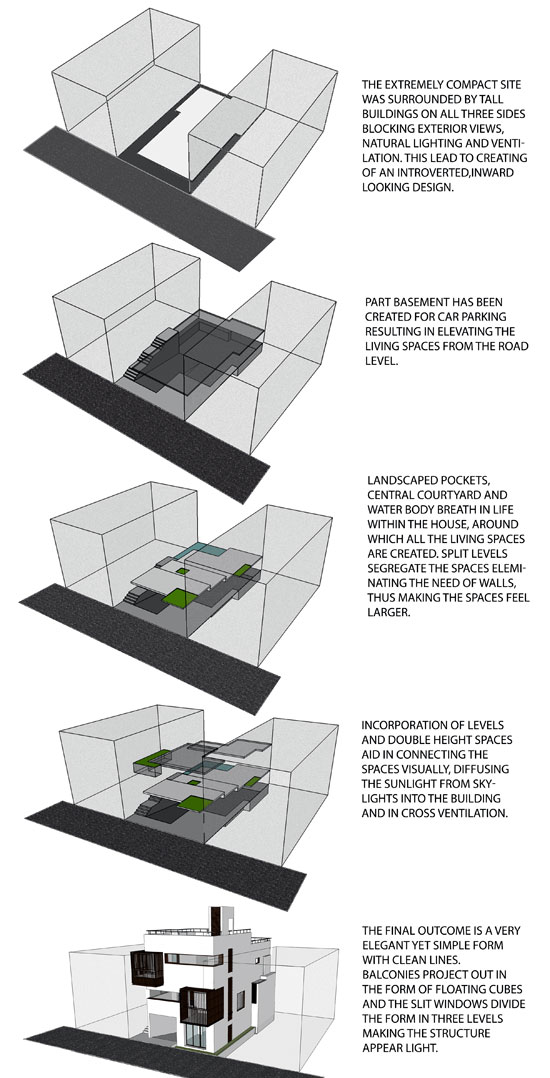 THE EXTREMELY COMPACT SITE WAS SURROUNDED BY TALL BUILDINGS ON ALL THREE SIDES BLOCKING EXTERIOR VIEWS, NATURAL LIGHTING AND VENTILATION. THIS LEAD TO CREATING OF AN INTROVERTED,INWARD LOOKING DESIGN.

PART BASEMENT HAS BEEN CREATED FOR CAR PARKING RESULTING IN ELEVATING THE LIVING SPACES FROM THE ROAD LEVEL.

LANDSCAPED POCKETS, CENTRAL COURTYARD AND WATER BODY BREATH IN LIFE WITHIN THE HOUSE, AROUND WHICH ALL THE LIVING SPACES ARE CREATED. SPLIT LEVELS SEGREGATE THE SPACES ELEMINATING THE NEED OF WALLS, THUS MAKING THE SPACES FEEL LARGER.

INCORPORATION OF LEVELS AND DOUBLE HEIGHT SPACES AID IN CONNECTING THE SPACES VISUALLY, DIFFUSING THE SUNLIGHT FROM SKYLIGHTS INTO THE BUILDING AND IN CROSS VENTILATION.

THE FINAL OUTCOME IS A VERY ELEGANT YET SIMPLE FORM WITH CLEAN LINES. BALCONIES PROJECT OUT IN THE FORM OF FLOATING CUBES AND THE SLIT WINDOWS DIVIDE THE FORM IN THREE LEVELS MAKING THE STRUCTURE APPEAR LIGHT.