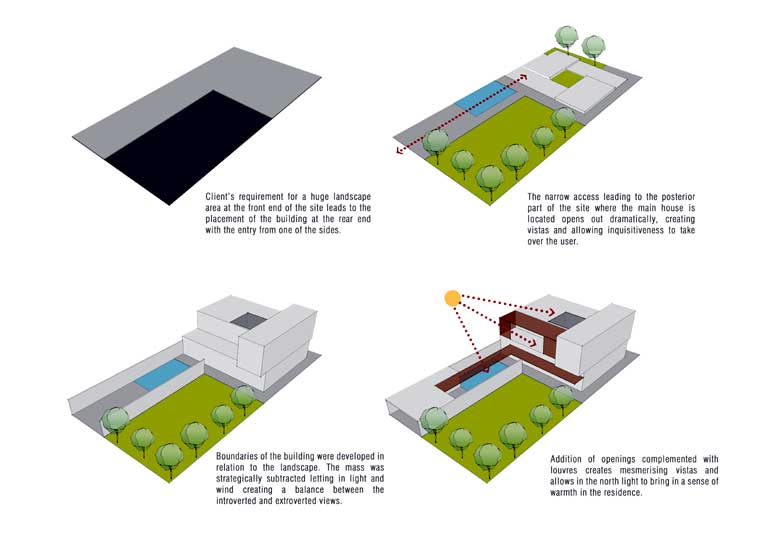 Client's requirement for a huge landscape area at the front end of the site leads to the placement of the building at the rear end with the entry from one of the sides.

The narrow access leading to the posterior part of the site where the main house is located opens out dramatically, creating vistas and allowing inquisitiveness to take over the user.

Boundaries of the building were developed in relation to the landscape. The mass was strategically subtracted letting in light and wind creating a balance between the introverted and extroverted views.

Addition of openings complemented with louvres creates mesmerising vistas and allows in the north light to bring in a sense of warmth in the residence.